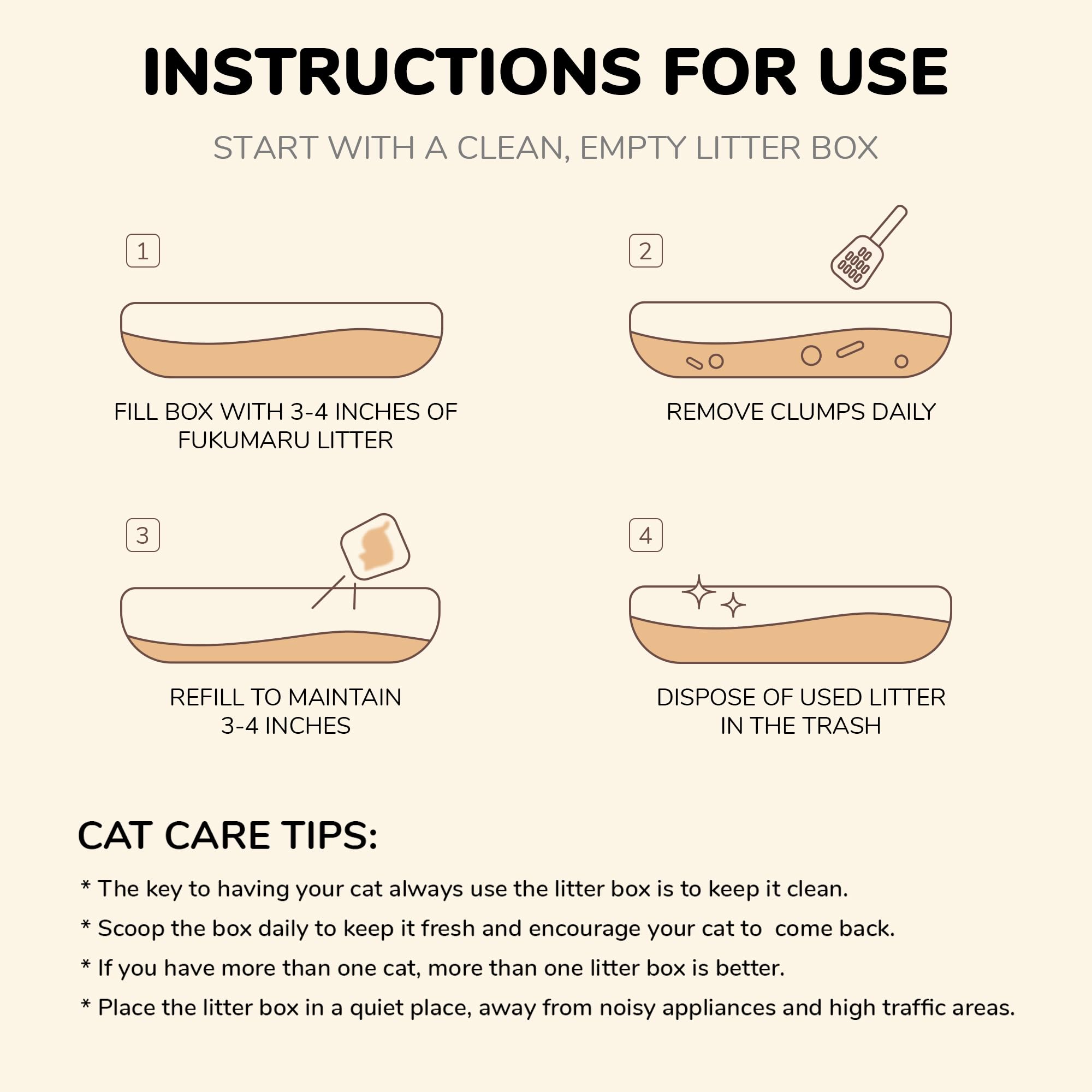 INSTRUCTIONS FOR USE

START WITH A CLEAN, EMPTY LITTER BOX

1

FILL BOX WITH 3-4 INCHES OF FUKUMARU LITTER

2

REMOVE CLUMPS DAILY

3

REFILL TO MAINTAIN 3-4 INCHES

4

DISPOSE OF USED LITTER IN THE TRASH

CAT CARE TIPS:

* The key to having your cat always use the litter box is to keep it clean.

* Scoop the box daily to keep it fresh and encourage your cat to come back.

* If you have more than one cat, more than one litter box is better.

* Place the litter box in a quiet place, away from noisy appliances and high traffic areas.