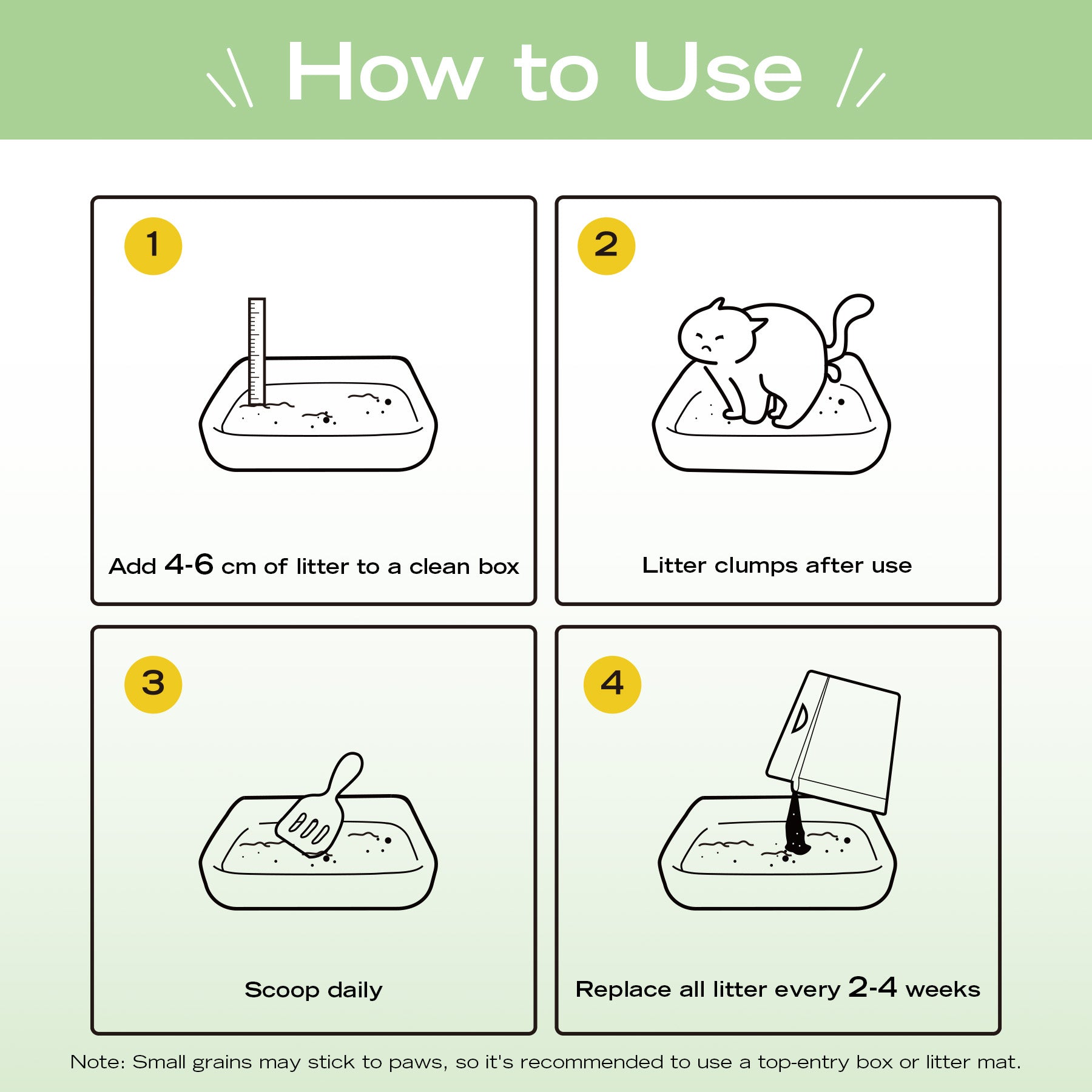 How to Use

1

Add 4-6 cm of litter to a clean box

2

Litter clumps after use

3

Scoop daily

4

Replace all litter every 2-4 weeks

Note: Small grains may stick to paws, so it's recommended to use a top-entry box or litter mat.