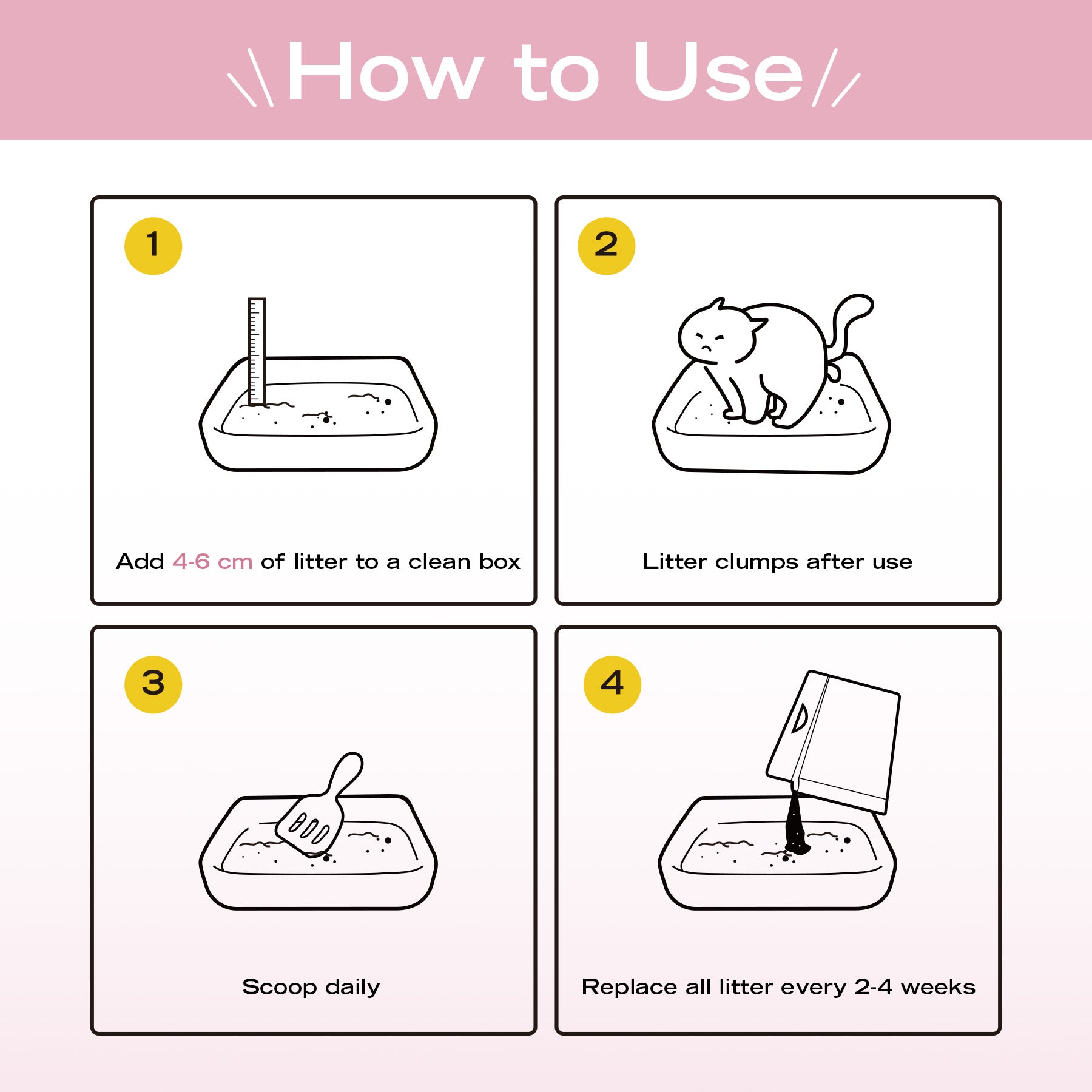 How to Use

1

Add 4-6 cm of litter to a clean box

2

Litter clumps after use

3

Scoop daily

4

Replace all litter every 2-4 weeks